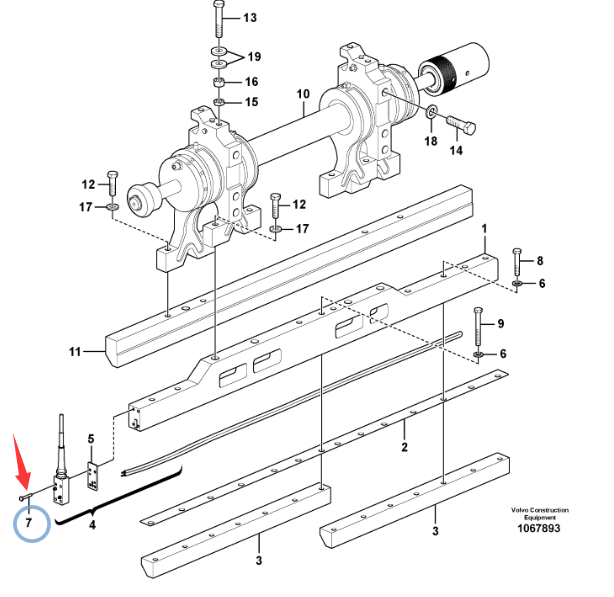 13
19
16
15
10
18
14
12
17
12
17
1
8
6
9
6
11
5
2
7
4
3
3
Volvo Construction Equipment
1067893