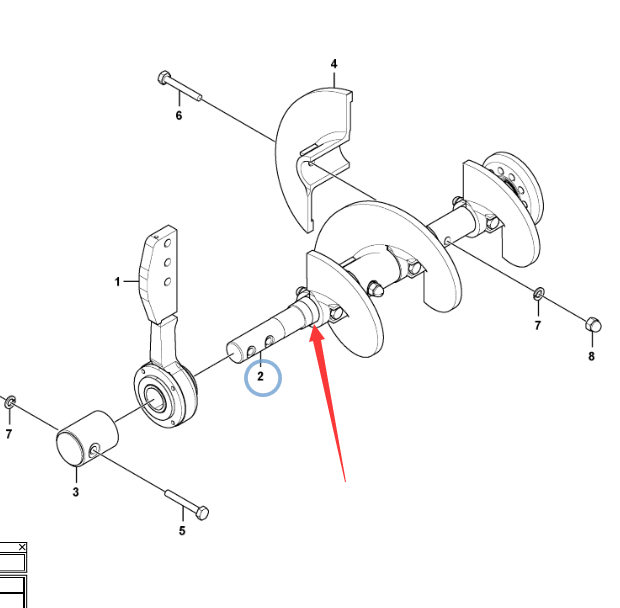 4
6
1
7
8
2
7
3
5