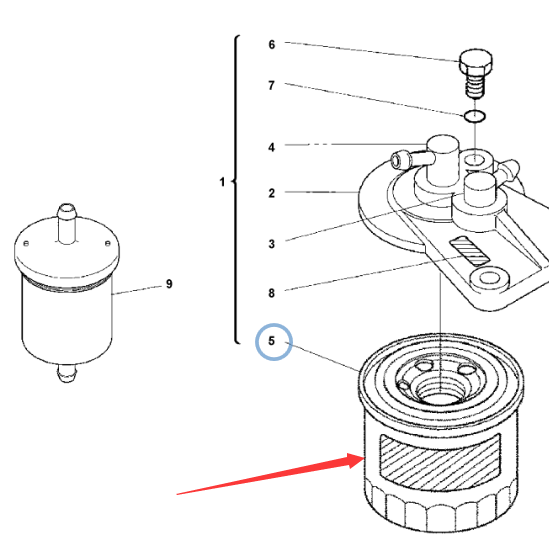 6
7
4
1
2
3
9
8
5