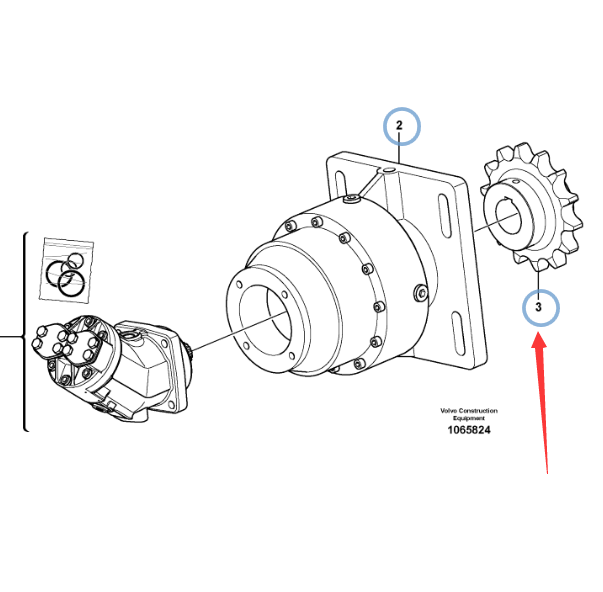 2

3

Volvo Construction Equipment
1065824