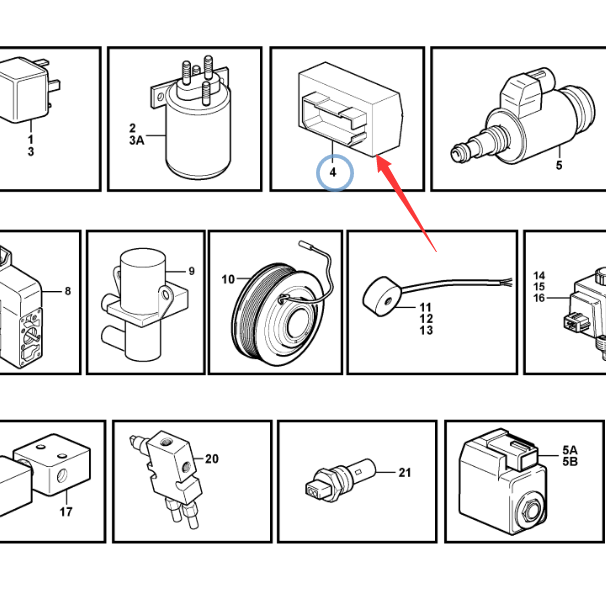 1
3

2
3A

4

5

8

9

10

11
12
13

14
15
16

17

20

21

5A
5B