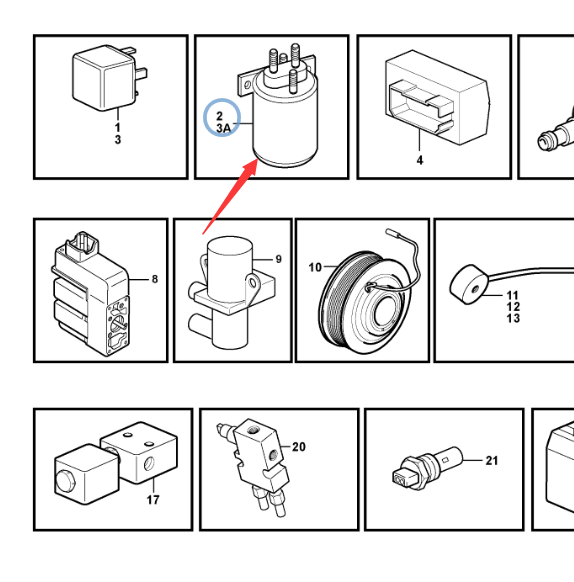 1
3

2
3A

4

8

9

10

11
12
13

17

20

21