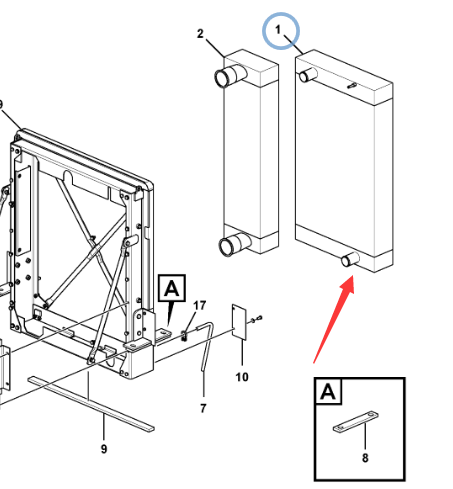 2
1
9
A
17
10
7
9
A
8