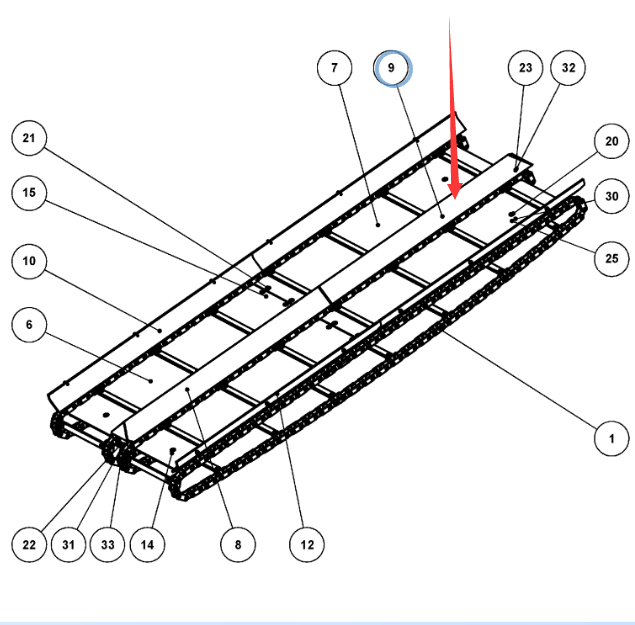 7
9
23
32
21
20
15
30
10
25
6
1
22
31
33
14
8
12