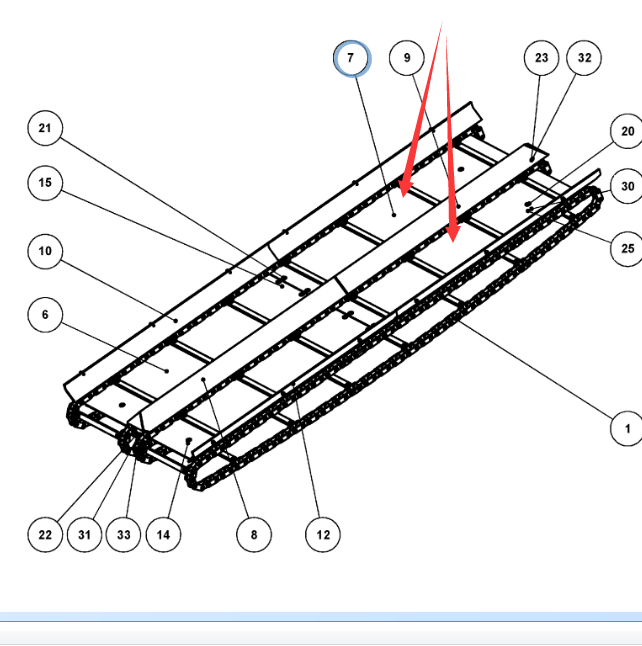 7
9
23
32
21
20
15
30
10
25
6
1
22
31
33
14
8
12