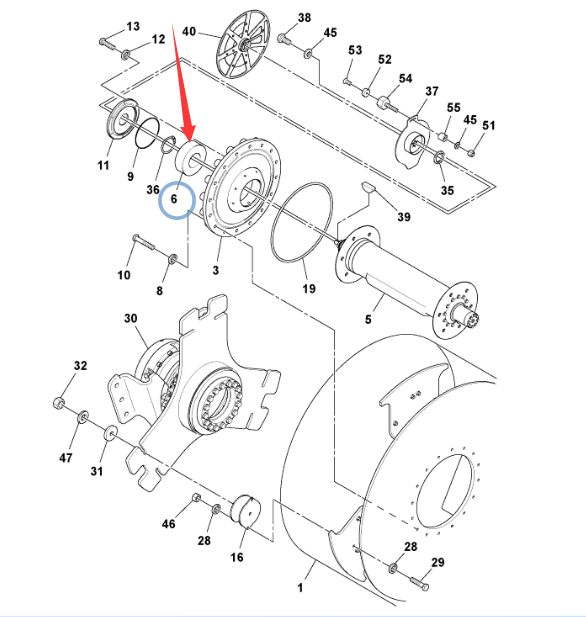 13
12
40
38
45
53
52
54
37
55
45
51
11
9
36
6
35
39
10
8
3
19
5
30
32
47
31
46
28
16
28
29
1