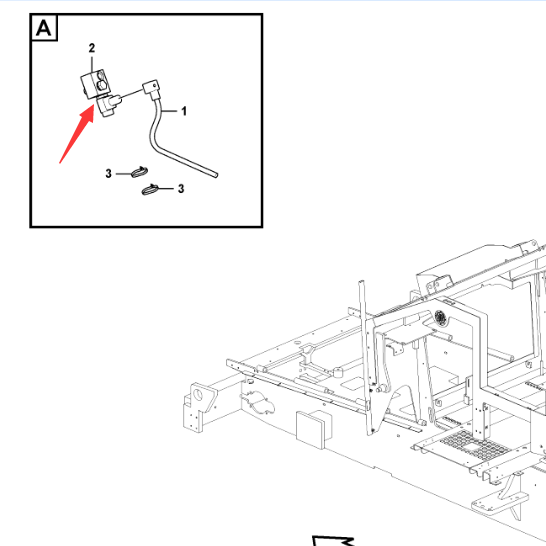 A
2
1
3
3