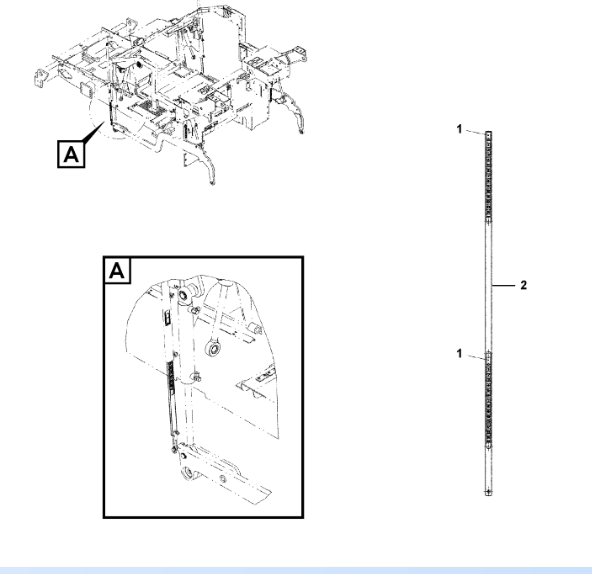 A

A

1

2

1