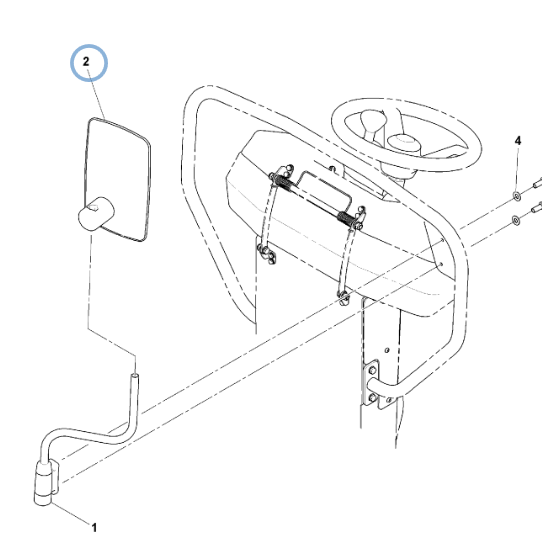 2
4
1