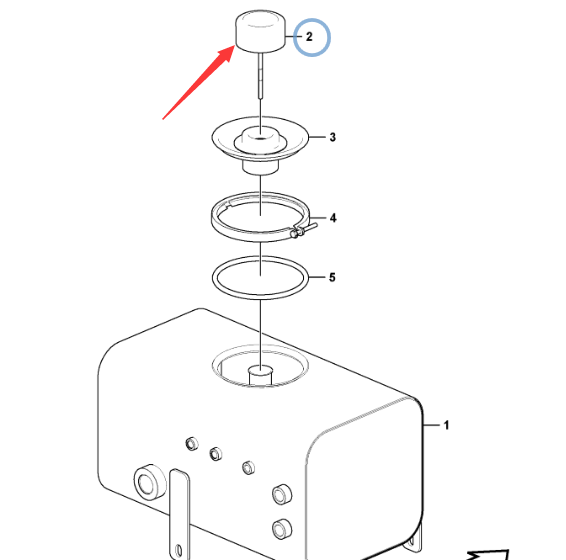 2
3
4
5
1