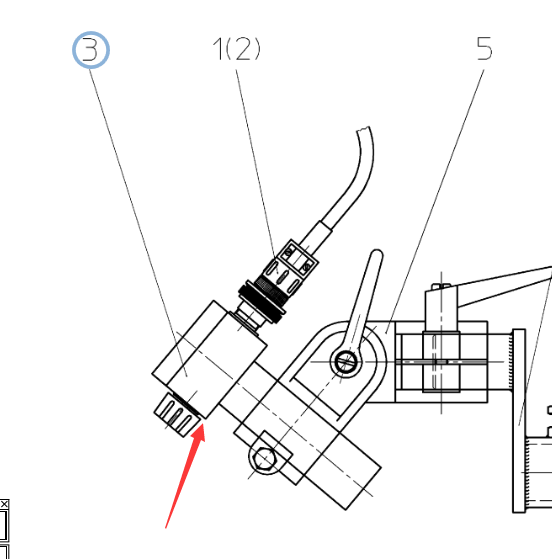 3

1(2)

5