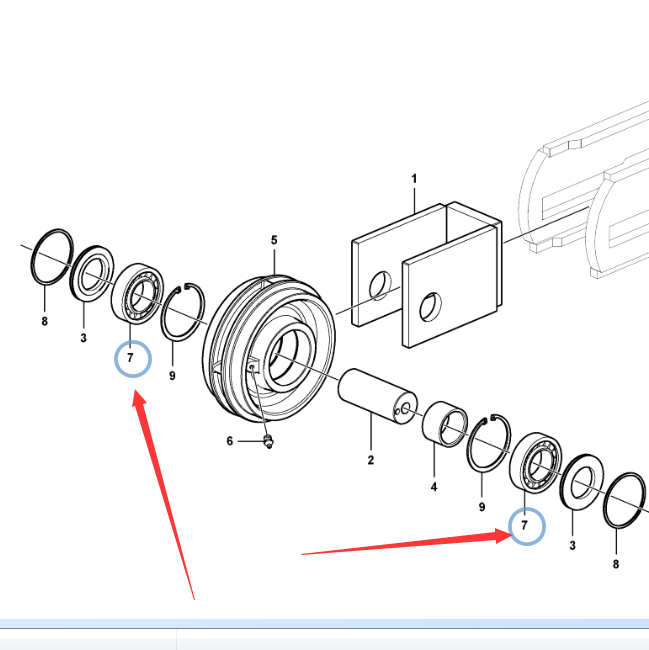 1
5
8
3
7
9
6
2
4
9
7
3
8