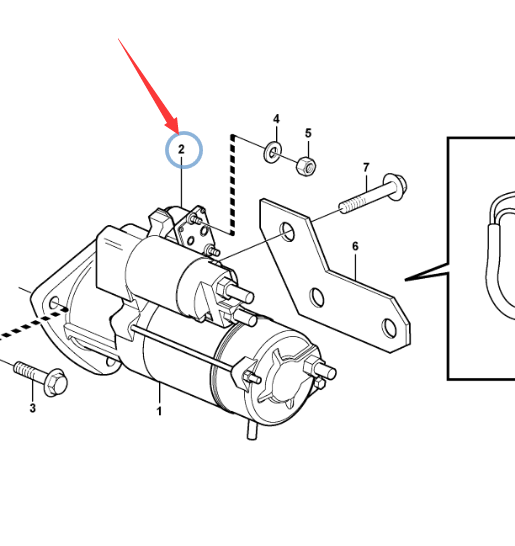 4
5
2
7
6
3
1