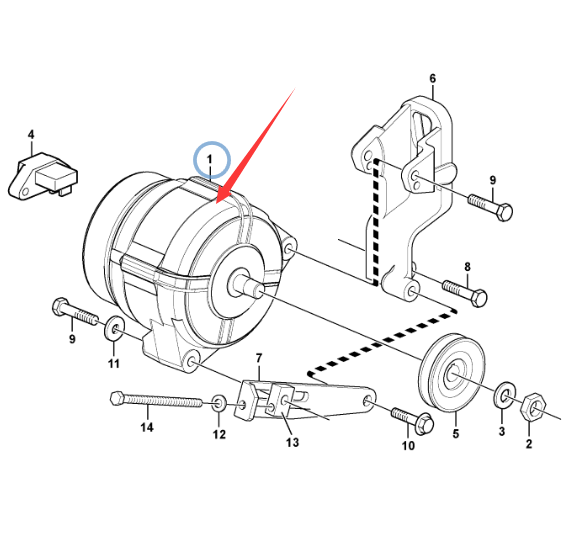 6
4
1
9
8
9
11
7
14
12
13
10
5
3
2