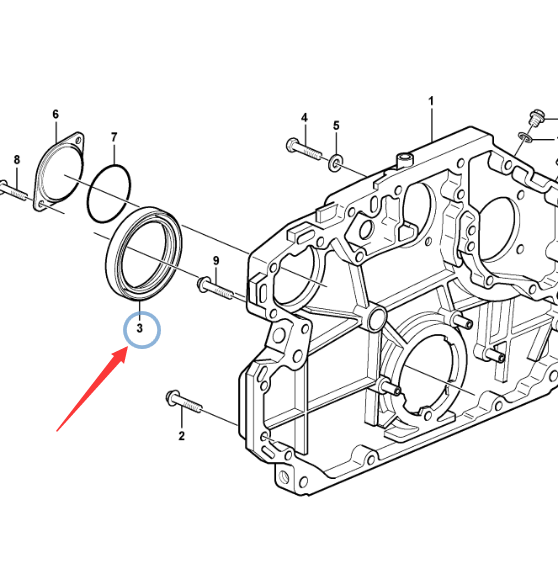 6
7
8
4
5
1
9
3
2