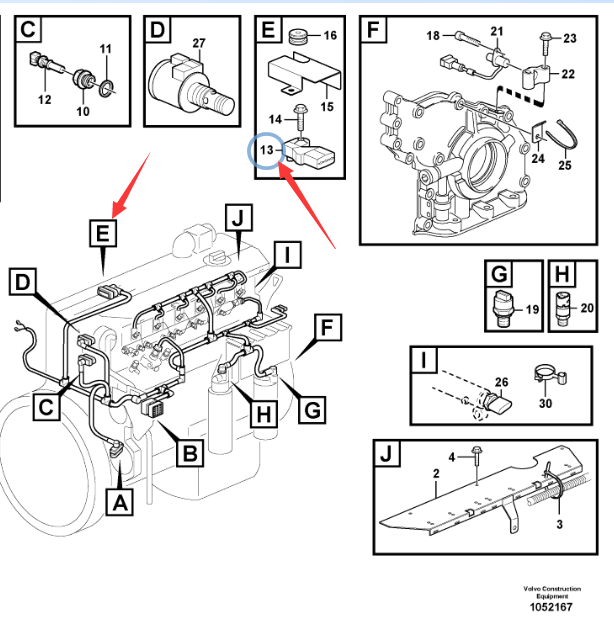 C
11
12
10

D
27

E
16
15
14
13

F
18
21
23
22
24
25

E
J
I
D
F
C
H
G
B
A

G
19

H
20

I
26
30

J
4
2
3

Volvo Construction Equipment
1052167