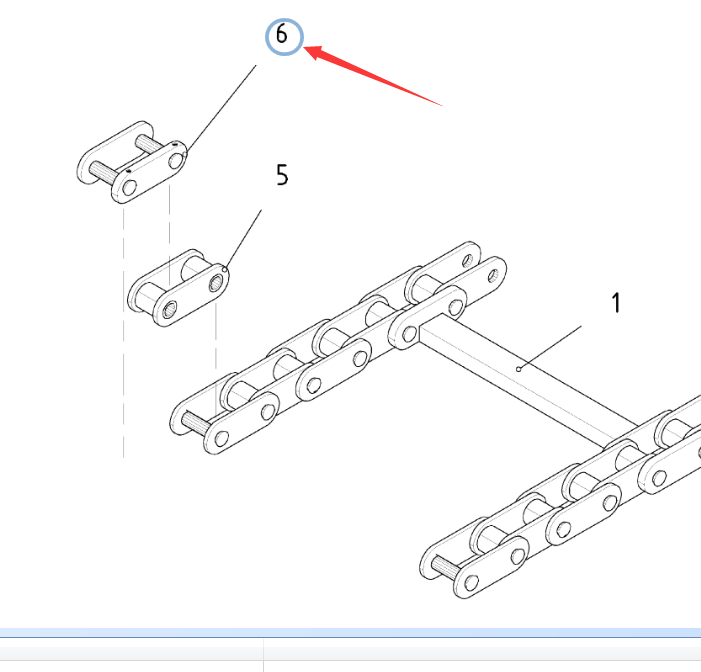 6

5

1