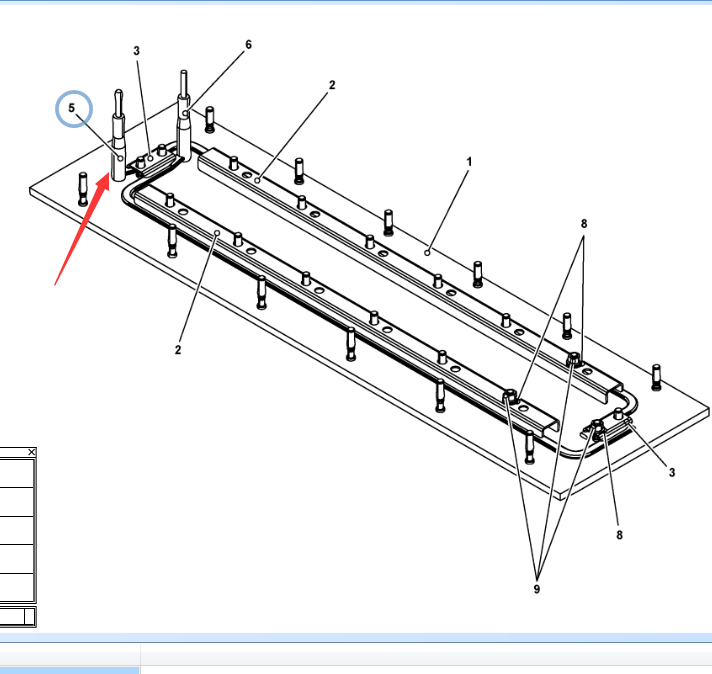 3
6
5
2
1
8
2
3
8
9