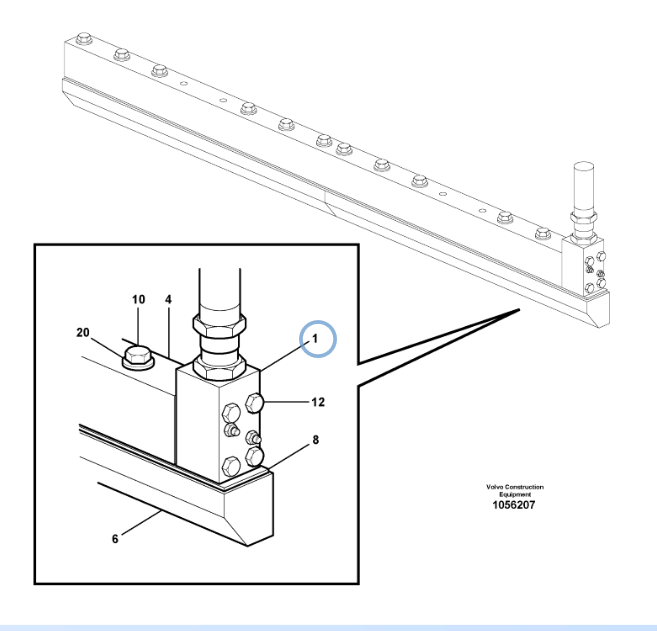 10
4
20
1
12
8
6

Volvo Construction Equipment
1056207