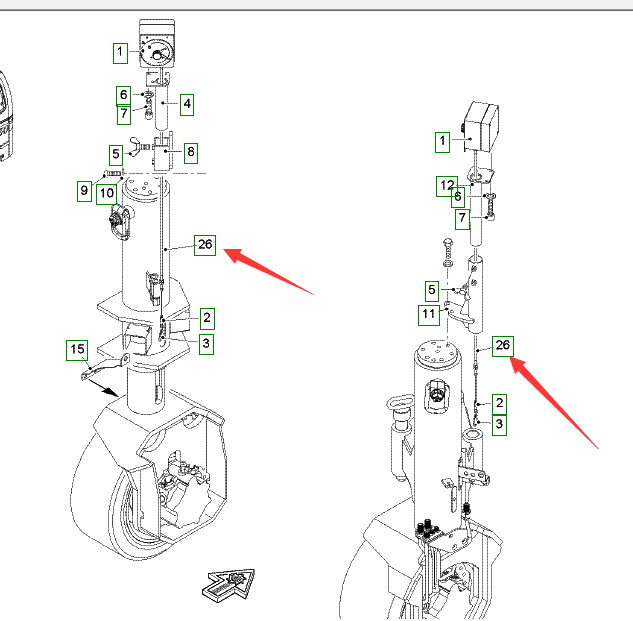 1
6
7
4
5
8
9
10
26
2
3
15

1
12
6
7
5
11
26
2
3