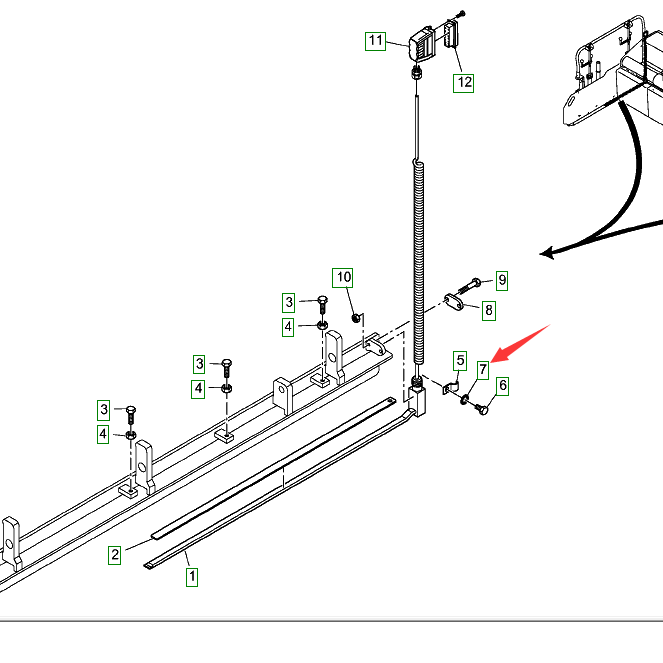 11
12
10
9
3
8
4
3
5
7
4
6
3
4
2
1