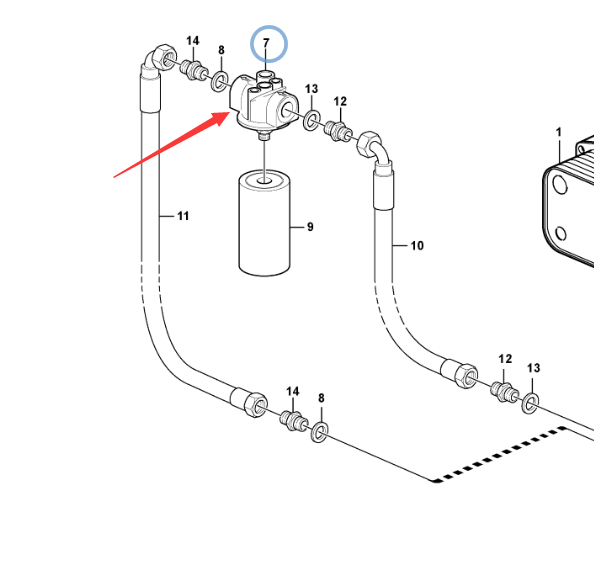 14
8
7
13
12
1
11
9
10
12
13
14
8