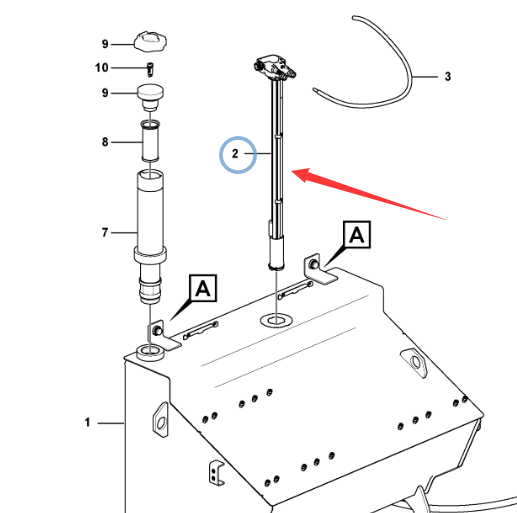 9
10
9
8
7
2
3
A
A
1