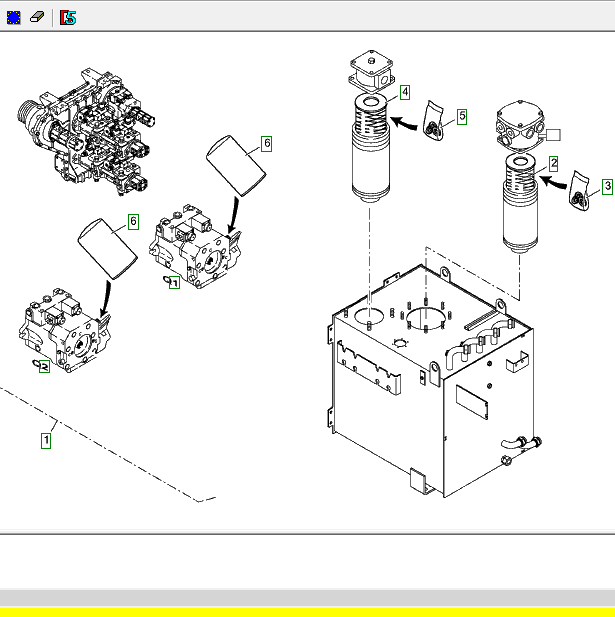 4
5
6
2
3
6
1
2
1