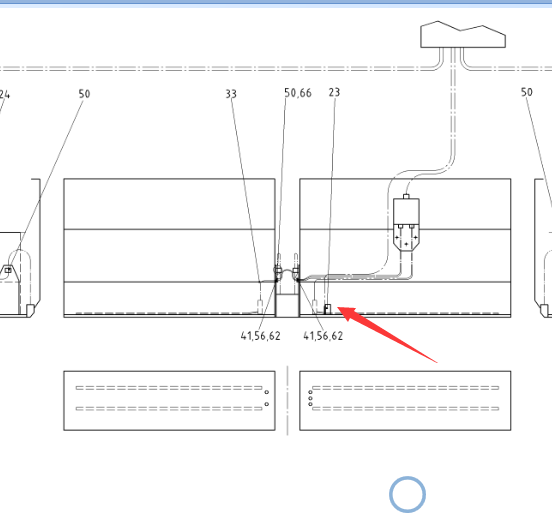 24
50
33
50,66
23
50
41,56,62
41,56,62