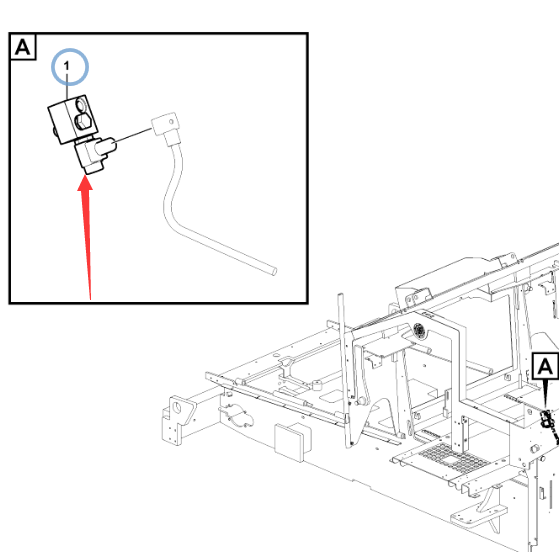 A
1
A