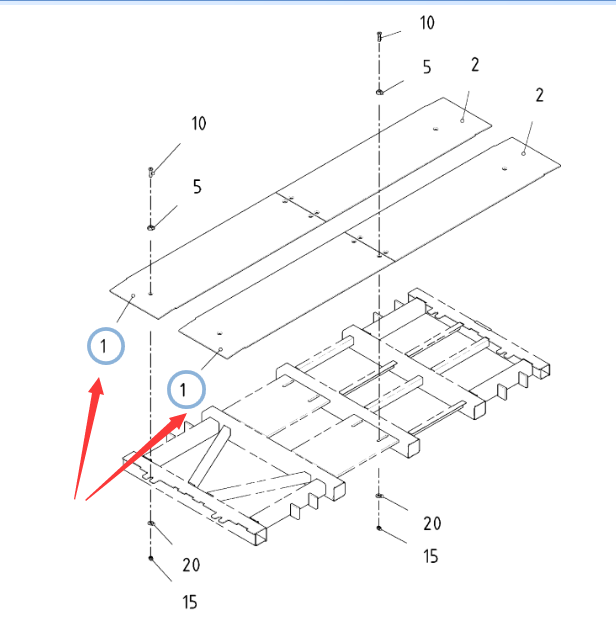 10
5
2
2
10
5
1
1
20
15
20
15