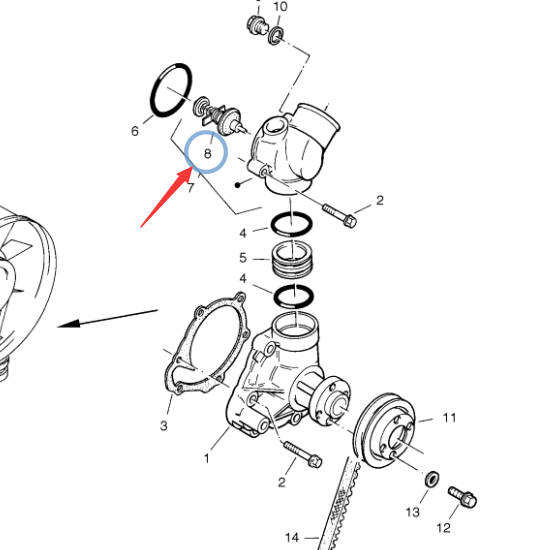 10
6
8
7
2
4
5
4
3
1
2
11
13
12
14