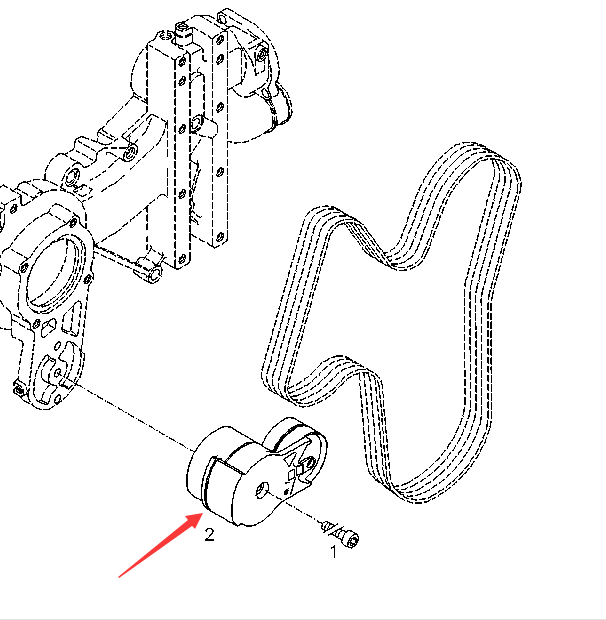 2
1