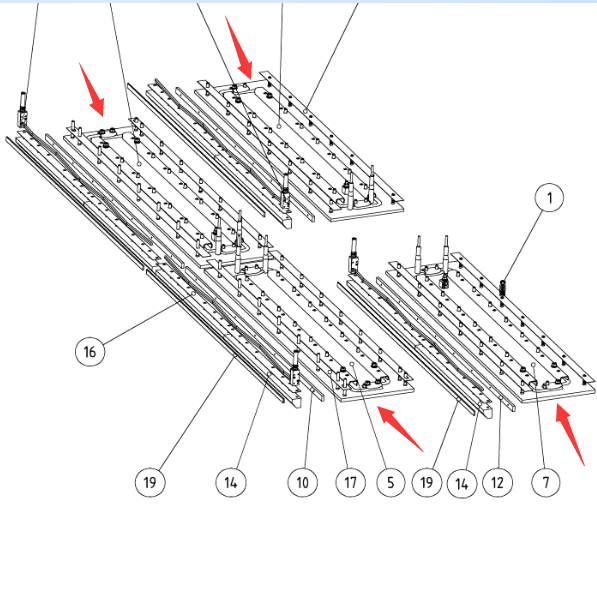 1
16
19
14
10
17
5
19
14
12
7