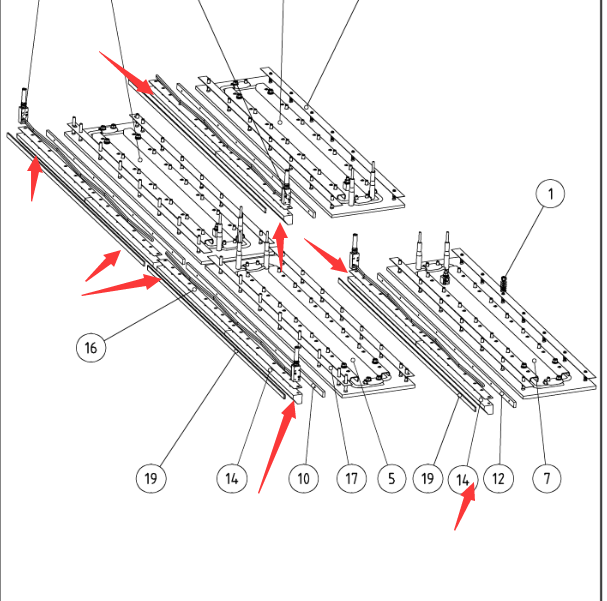 1
16
19
14
10
17
5
19
14
12
7