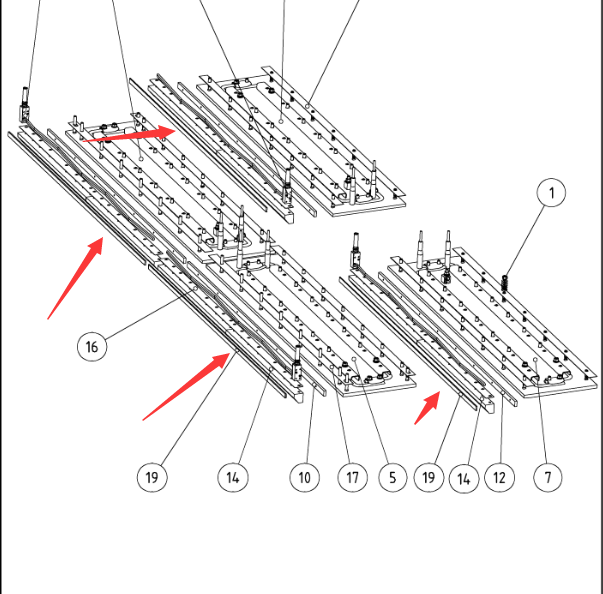 1

16

19

14

10

17

5

19

14

12

7