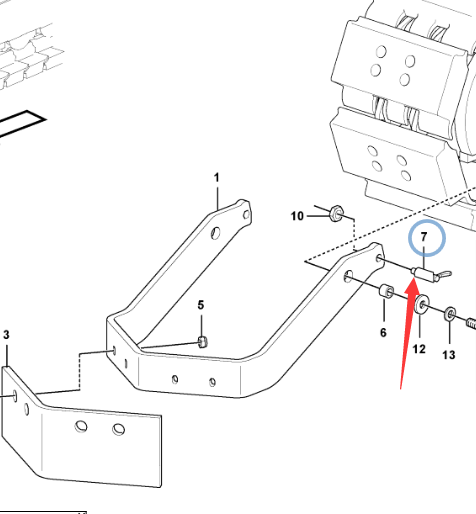 1
10
7
5
3
6
12
13