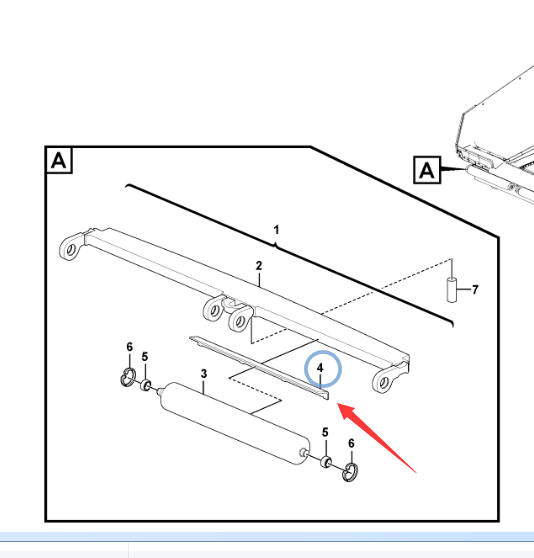 A
A
1
2
7
6
5
3
4
5
6