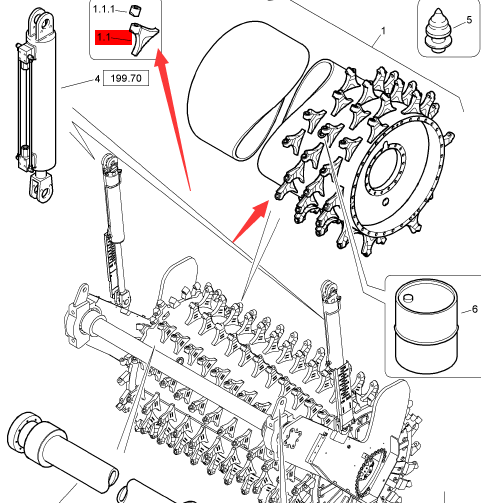 1.1.1
1.1
4
199.70
1
5
6