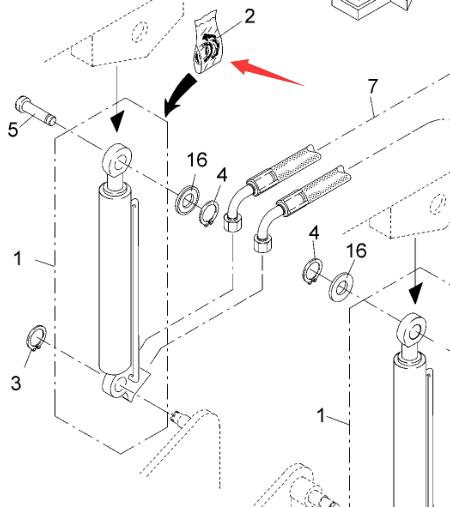 2
7
5
16
4
4
16
1
3
1