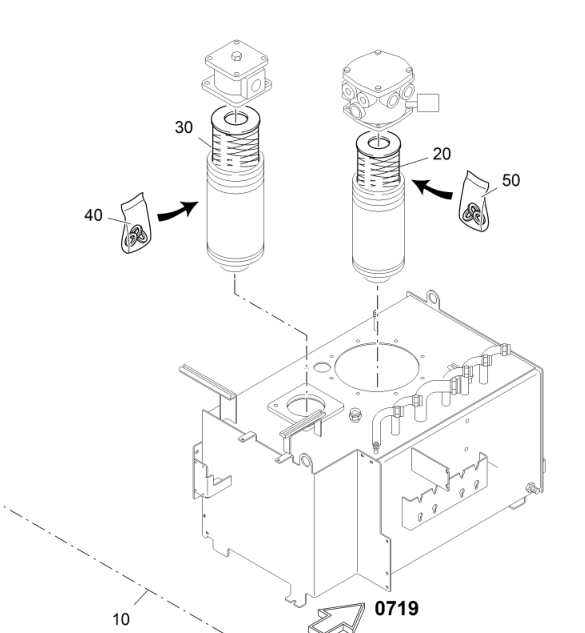 30
20
50
40
10
0719