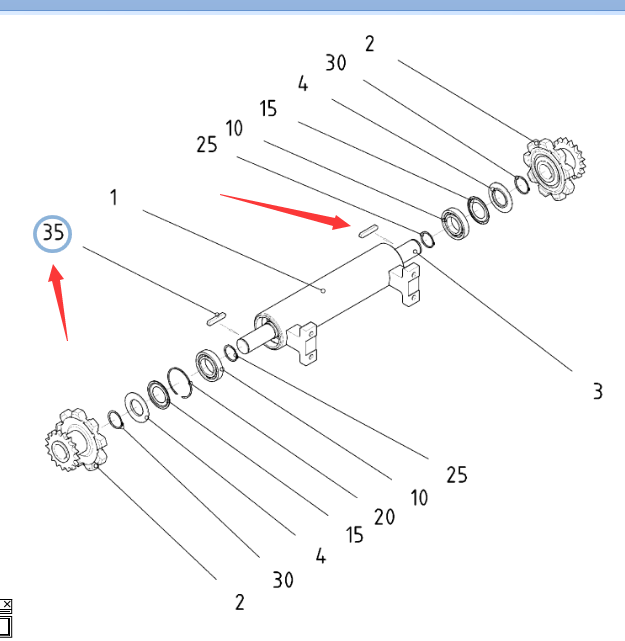 2
30
4
15
10
25
1
35
3
25
10
20
15
4
30
2