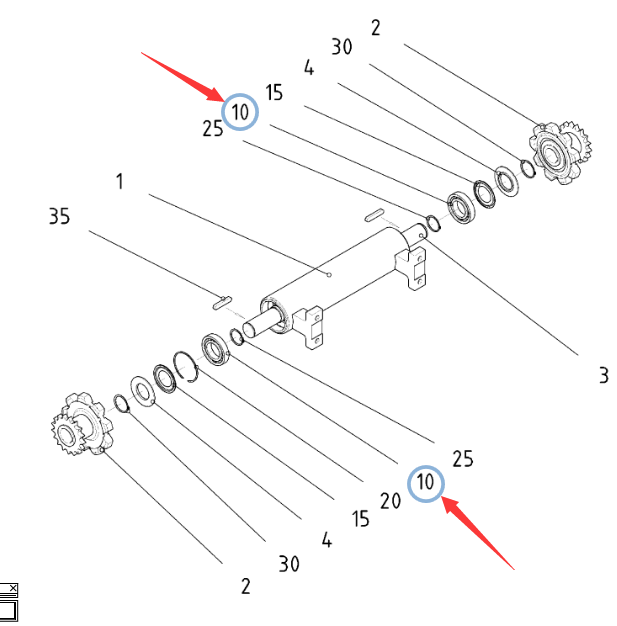 2
30
4
15
10
25
1
35
3
25
10
20
15
4
30
2