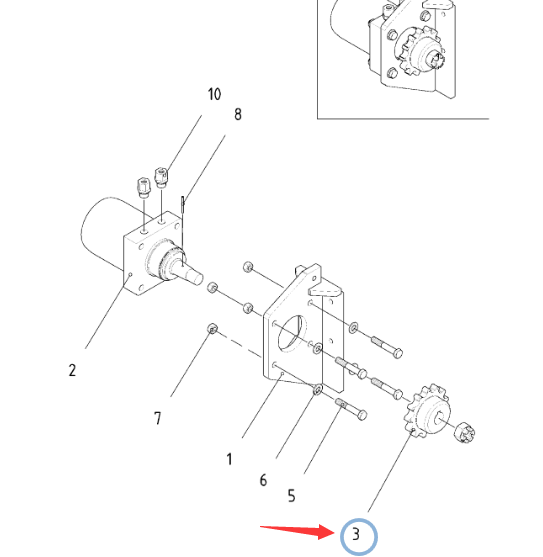 10
8
2
7
1
6
5
3