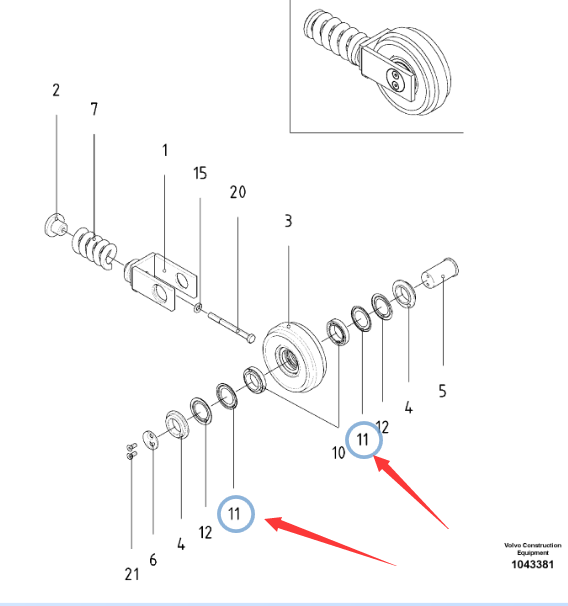 2
7
1
15
20
3
5
4
12
11
10
11
12
4
6
21

Volvo Construction Equipment
1043381