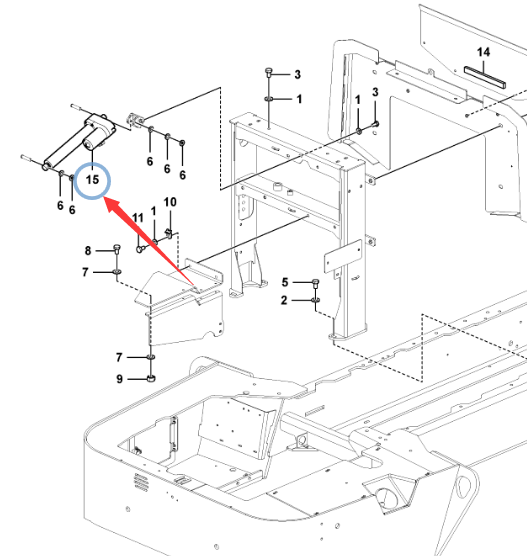 14
3
1
1
3
6
6
6
15
6
6
10
11
1
8
7
5
2
7
9