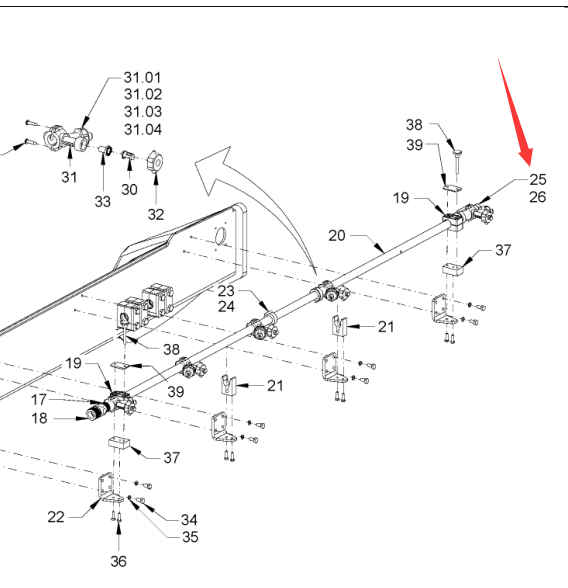 31.01
31.02
31.03
31.04
31
33
30
32
38
39
25
26
19
20
37
23
24
21
38
19
39
21
17
18
37
22
34
35
36