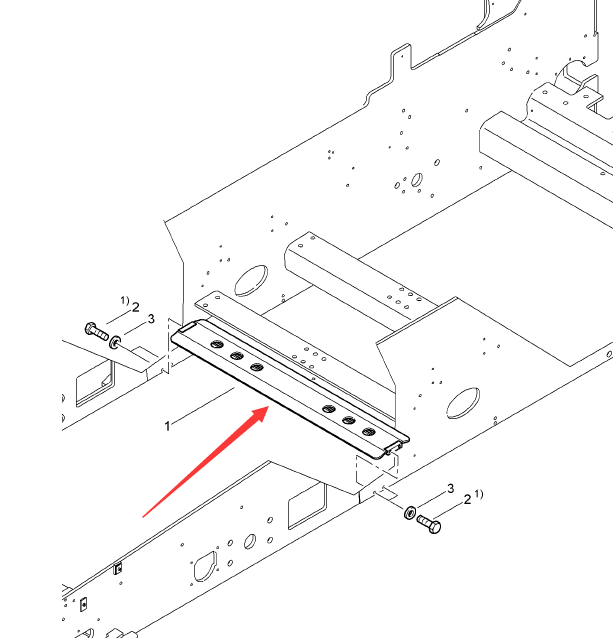 1) 2
3
1
3
2 1)