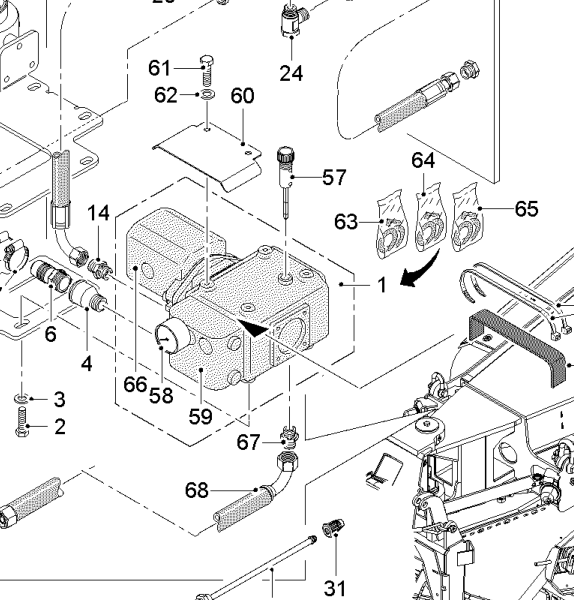 24
61
62
60
57
64
63
65
14
1
6
4
66
58
59
3
2
67
68
31