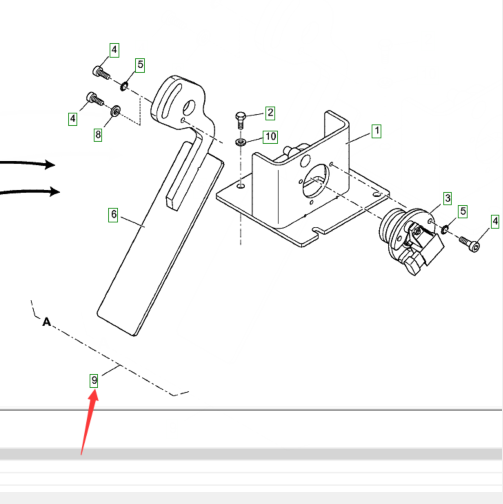 4
5
4
8
2
10
1
6
3
5
4
A
9